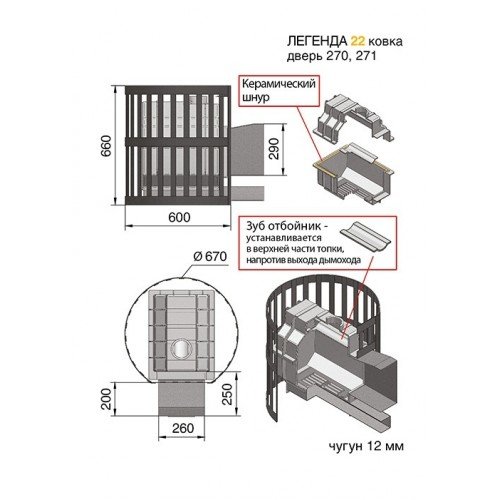 ЛЕГЕНДА 22 ковка
дверь 270, 271

Керамический шнур

660

290

600

Зуб отбойник - устанавливается в верхней части топки, напротив выхода дымохода

Ø 670

200

250

260

чугун 12 мм