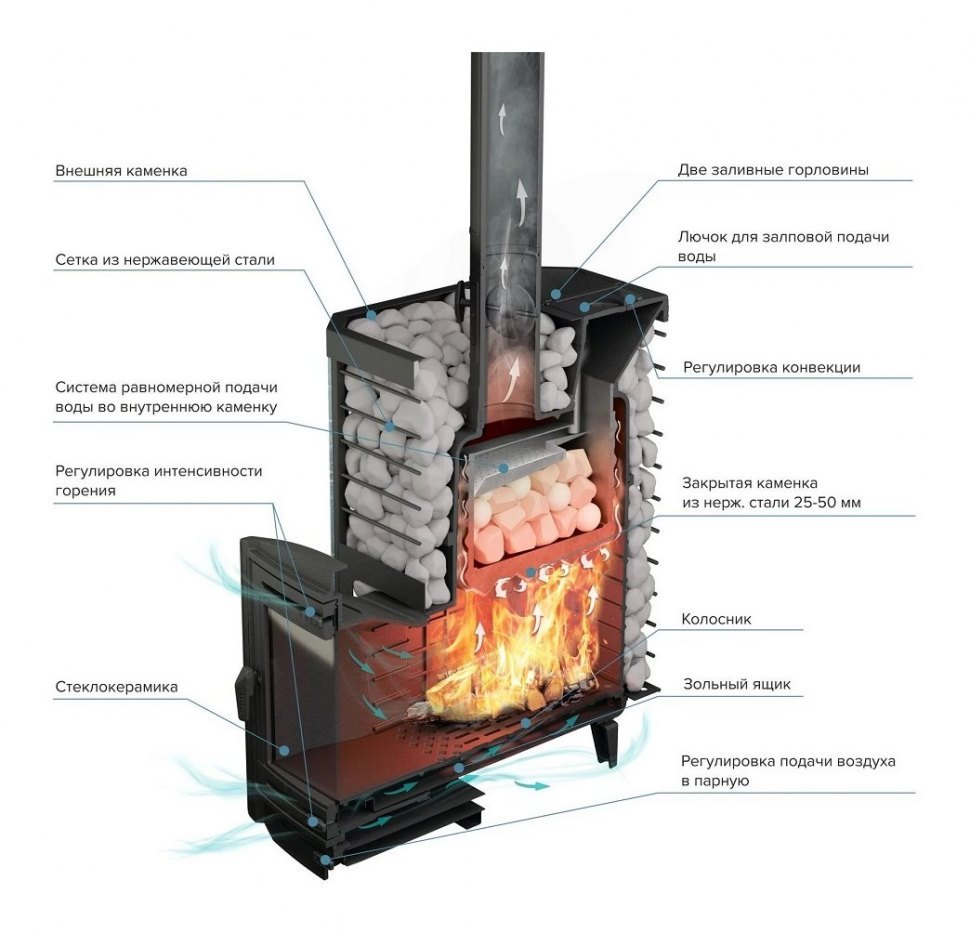 Внешняя каменка

Сетка из нержавеющей стали

Система равномерной подачи воды во внутреннюю каменку

Регулировка интенсивности горения

Стеклокерамика

Две заливные горловины

Лючок для залповой подачи воды

Регулировка конвекции

Закрытая каменка из нерж. стали 25-50 мм

Колосник

Зольный ящик

Регулировка подачи воздуха в парную