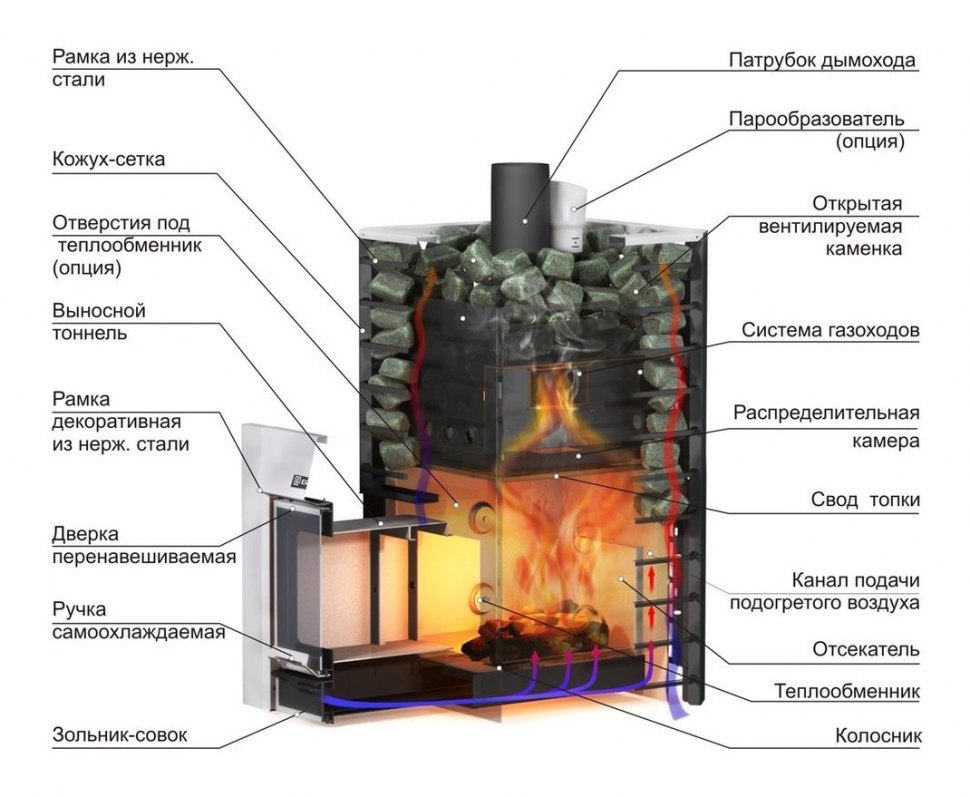 Рамка из нерж. стали

Кожух-сетка

Отверстия под теплообменник (опция)

Выносной тоннель

Рамка декоративная из нерж. стали

Дверка перенавешиваемая

Ручка самоохлаждаемая

Зольник-совок

Патрубок дымохода

Парообразователь (опция)

Открытая вентилируемая каменка

Система газоходов

Распределительная камера

Свод топки

Канал подачи подогретого воздуха

Отсекатель

Теплообменник

Колосник