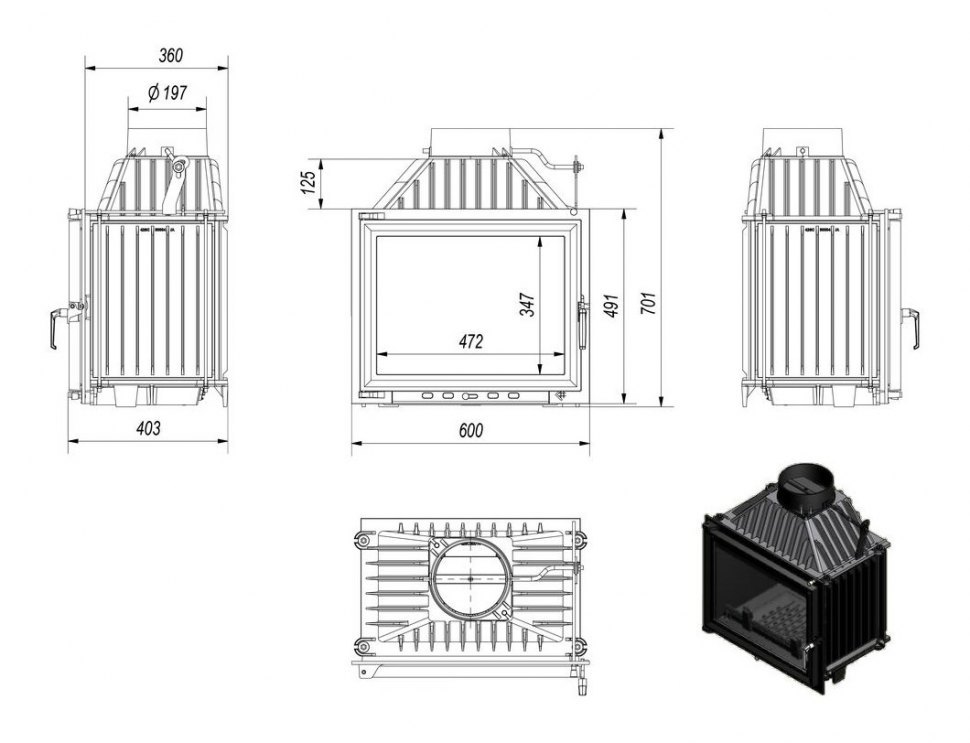 360
Ø 197
403
125
347
472
491
701
600