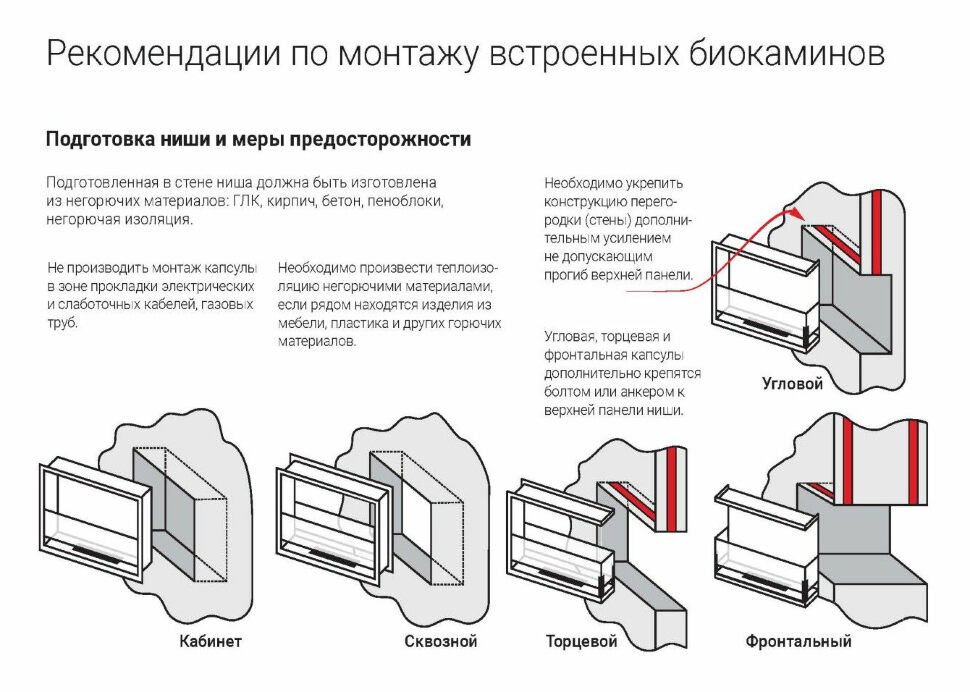 Рекомендации по монтажу встроенных биокаминов

Подготовка ниши и меры предосторожности

Подготовленная в стене ниша должна быть изготовлена из негорючих материалов: ГЛК, кирпич, бетон, пеноблоки, негорючая изоляция.

Не производить монтаж капсулы в зоне прокладки электрических и слаботочных кабелей, газовых труб.

Необходимо произвести теплоизоляцию негорючими материалами, если рядом находятся изделия из мебели, пластика и других горючих материалов.

Необходимо укрепить конструкцию перегородки (стены) дополнительным усилением не допускающим прогиб верхней панели.

Угловая, торцевая и фронтальная капсулы дополнительно крепятся болтом или анкером к верхней панели ниши.

Угловой

Кабинет

Сквозной

Торцевой

Фронтальный