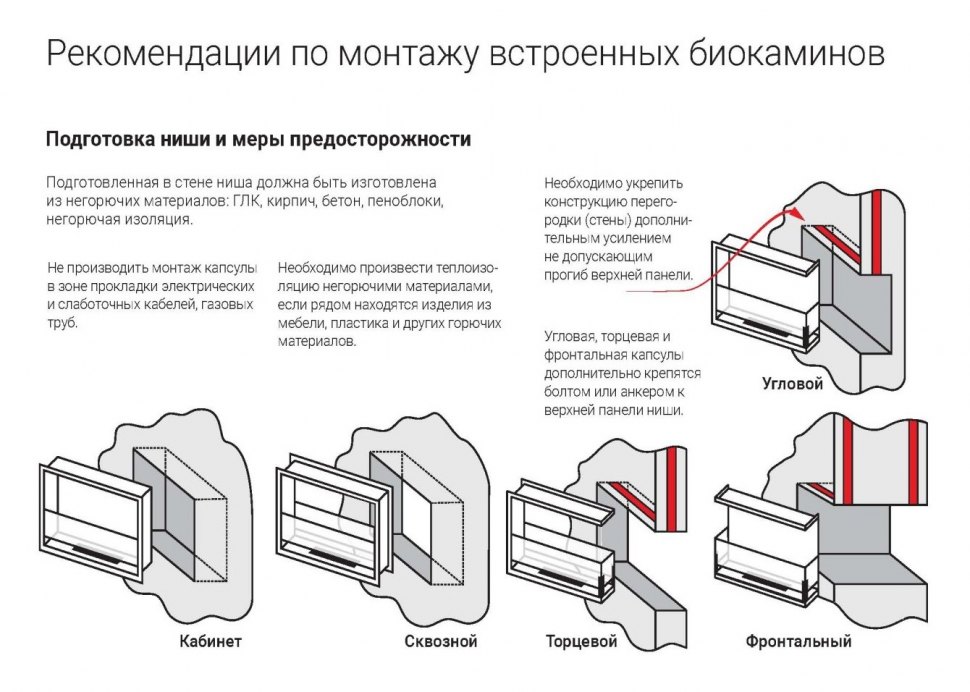 Рекомендации по монтажу встроенных биокаминов

Подготовка ниши и меры предосторожности

Подготовленная в стене ниша должна быть изготовлена из негорючих материалов: ГЛК, кирпич, бетон, пеноблоки, негорючая изоляция.

Не производить монтаж капсулы в зоне прокладки электрических и слаботочных кабелей, газовых труб.

Необходимо произвести теплоизоляцию негорючими материалами, если рядом находятся изделия из мебели, пластика и других горючих материалов.

Необходимо укрепить конструкцию перегородки (стены) дополнительным усилением не допускающим прогиб верхней панели.

Угловая, торцевая и фронтальная капсулы дополнительно крепятся болтом или анкером к верхней панели ниши.

Угловой

Кабинет

Сквозной

Торцевой

Фронтальный