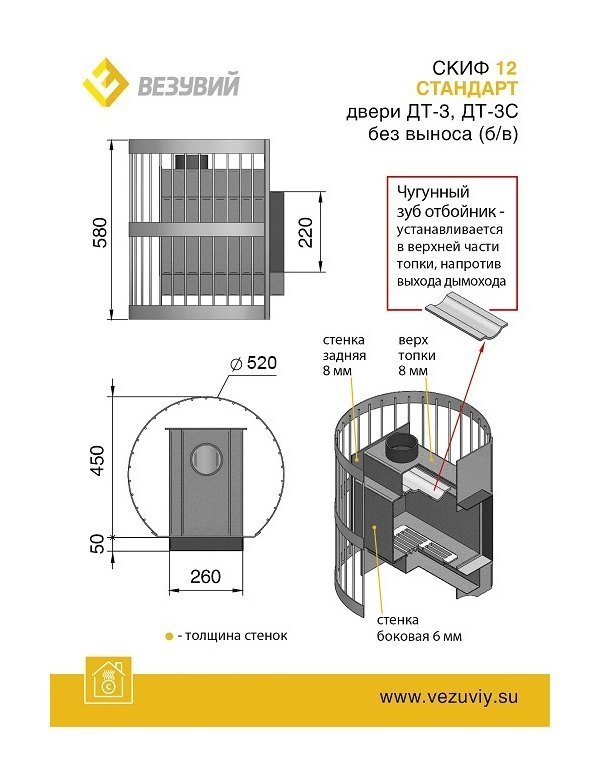 ВЕЗУВИЙ

СКИФ 12
СТАНДАРТ
двери ДТ-3, ДТ-3С
без выноса (б/в)

580

220

Чугунный зуб отбойник - устанавливается в верхней части топки, напротив выхода дымохода

$\varnothing$ 520

450

50

260

стенка задняя 8 мм

верх топки 8 мм

стенка боковая 6 мм

- толщина стенок

www.vezuviy.su