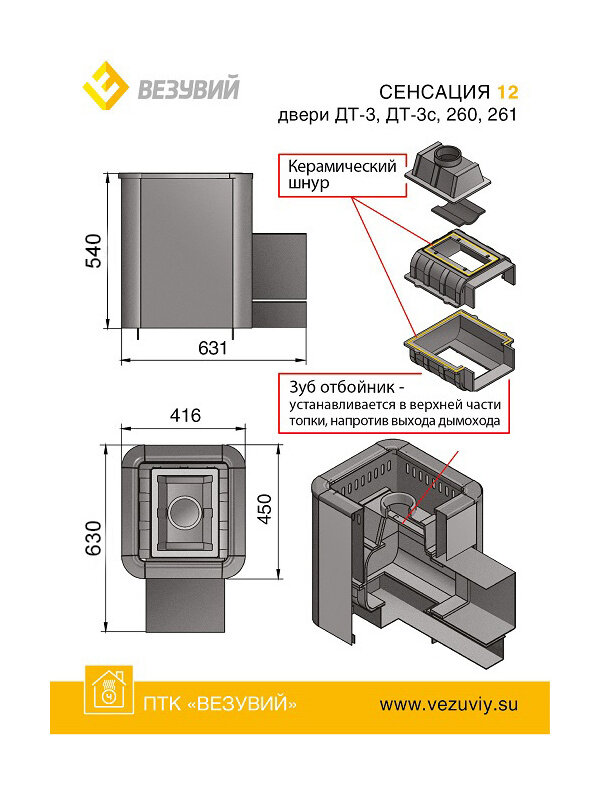 ВЕЗУВИЙ

СЕНСАЦИЯ 12
двери ДТ-3, ДТ-3с, 260, 261

Керамический шнур

540

631

Зуб отбойник - устанавливается в верхней части топки, напротив выхода дымохода

416

630

450

ПТК «ВЕЗУВИЙ»

www.vezuviy.su