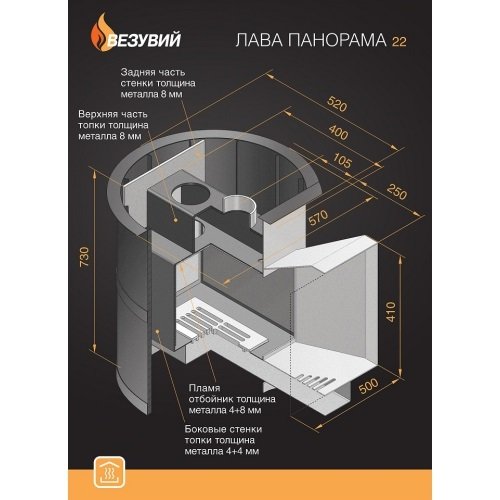 ВЕЗУВИЙ

ЛАВА ПАНОРАМА 22

Задняя часть стенки толщина металла 8 мм

Верхняя часть топки толщина металла 8 мм

520

400

105

250

570

730

410

500

Пламя отбойник толщина металла 4+8 мм

Боковые стенки топки толщина металла 4+4 мм