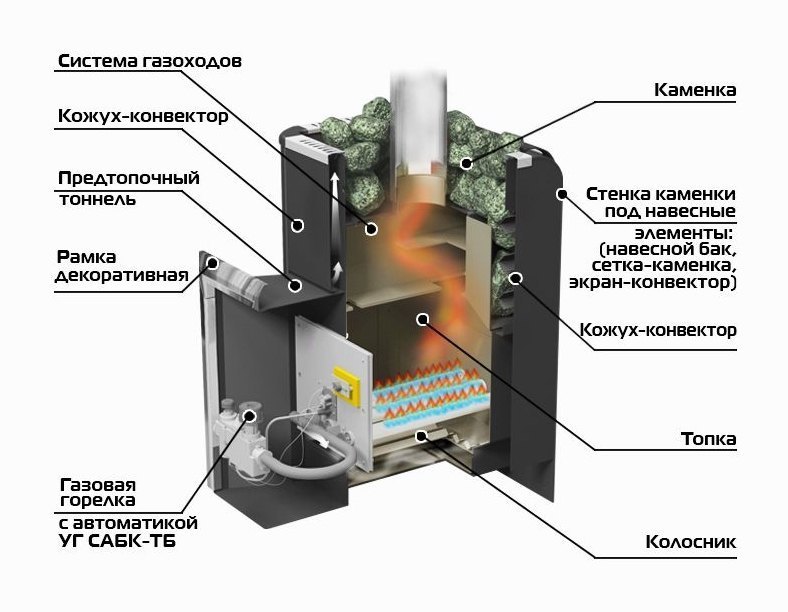 Система газоходов

Кожух-конвектор

Предтопочный тоннель

Рамка декоративная

Газовая горелка с автоматикой УГ САБК-ТБ

Каменка

Стенка каменки под навесные элементы: (навесной бак, сетка-каменка, экран-конвектор)

Кожух-конвектор

Топка

Колосник