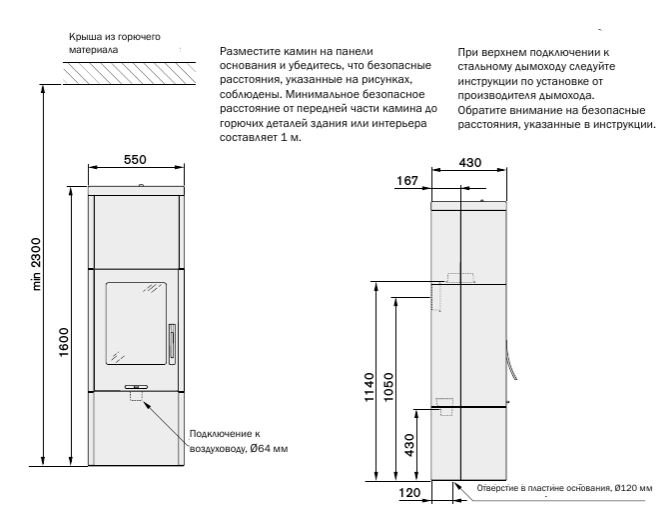 Крыша из горючего материала

Разместите камин на панели основания и убедитесь, что безопасные расстояния, указанные на рисунках, соблюдены. Минимальное безопасное расстояние от передней части камина до горючих деталей здания или интерьера составляет 1 м.

При верхнем подключении к стальному дымоходу следуйте инструкции по установке от производителя дымохода. Обратите внимание на безопасные расстояния, указанные в инструкции.

550

min 2300

1600

Подключение к воздуховоду, Ø64 мм

430

167

1140

1050

430

120

Отверстие в пластине основания, Ø120 мм