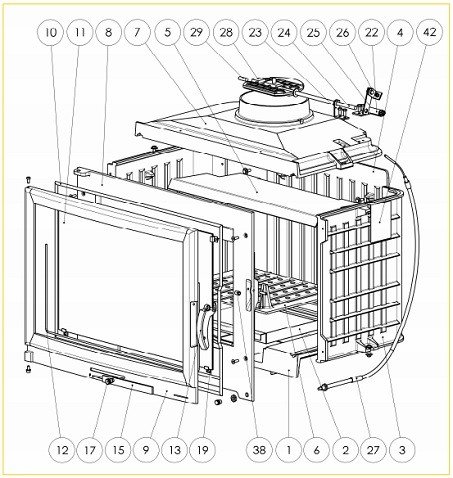 10 11 8 7 5 29 28 23 24 25 26 22 4 42

12 17 15 9 13 19 38 1 6 2 27 3