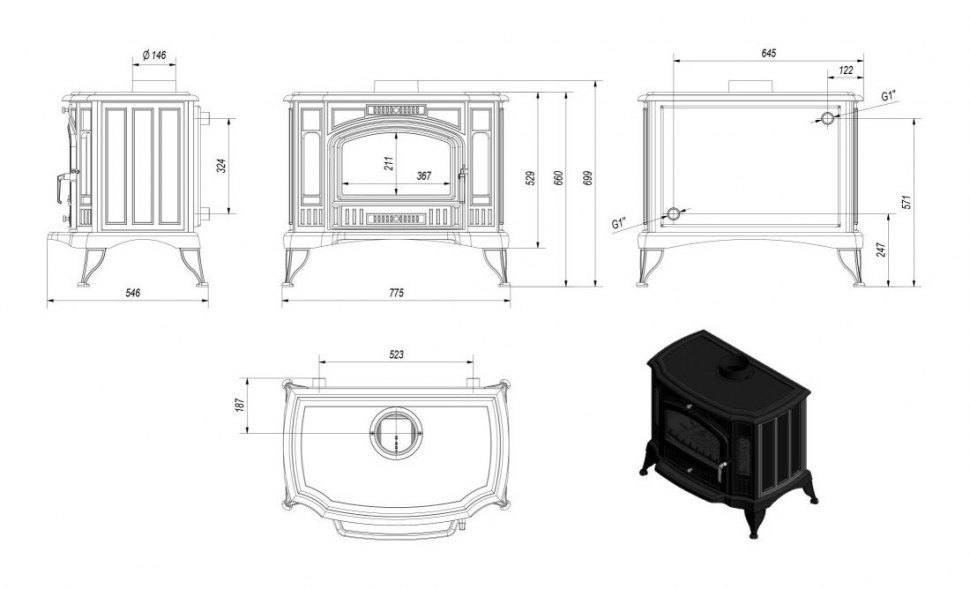 Ø 146

324

546

211

367

529

660

699

775

645

122

G1"

G1"

571

247

523

187