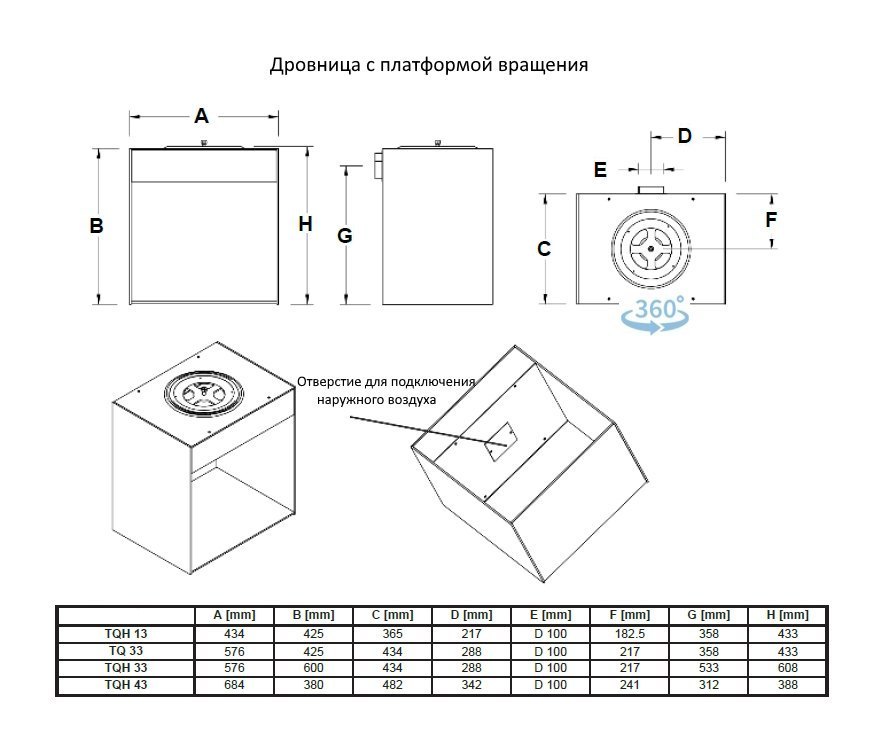 Дровница с платформой вращения

A

B

H

G

D

E

F

C

360°

Отверстие для подключения наружного воздуха

| | A [mm] | B [mm] | C [mm] | D [mm] | E [mm] | F [mm] | G [mm] | H [mm] |
|---|---|---|---|---|---|---|---|---|
| TQH 13 | 434 | 425 | 365 | 217 | D 100 | 182.5 | 358 | 433 |
| TQ 33 | 576 | 425 | 434 | 288 | D 100 | 217 | 358 | 433 |
| TQH 33 | 576 | 600 | 434 | 288 | D 100 | 217 | 533 | 608 |
| TQH 43 | 684 | 380 | 482 | 342 | D 100 | 241 | 312 | 388 |