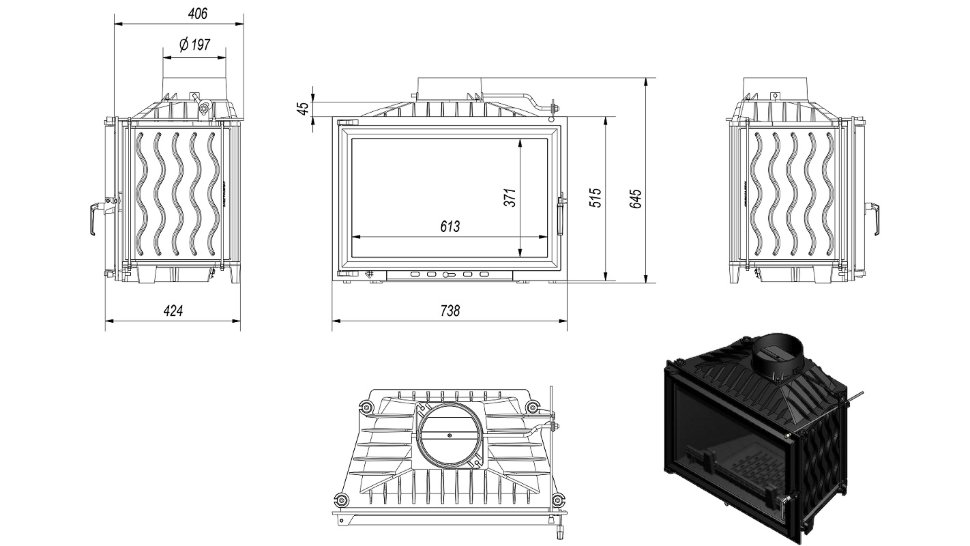 406

Ø 197

424

45

371

613

515

645

738