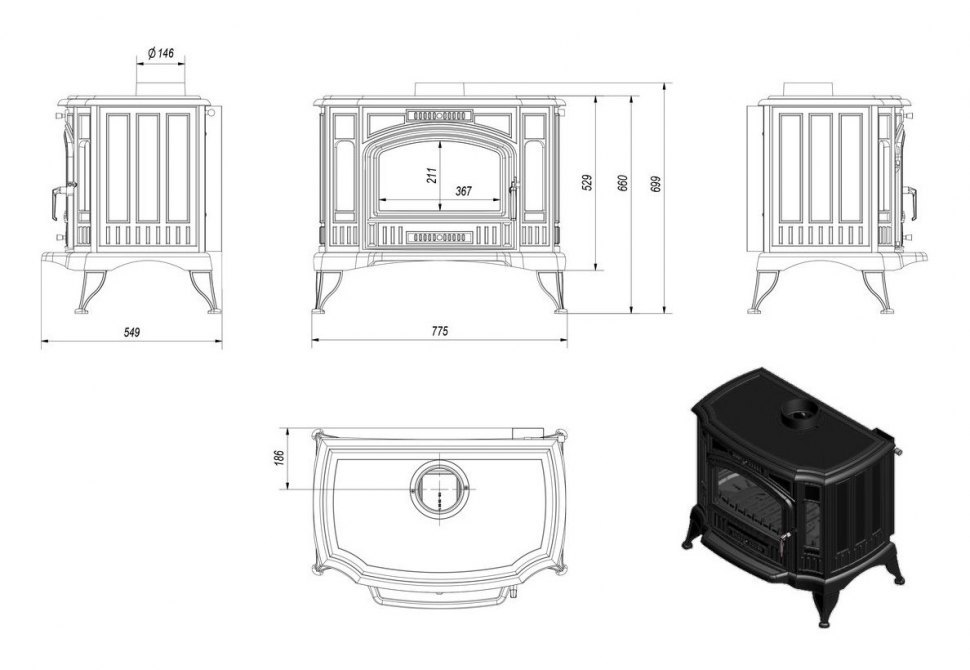 Ø 146

211

367

529

660

699

549

775

186