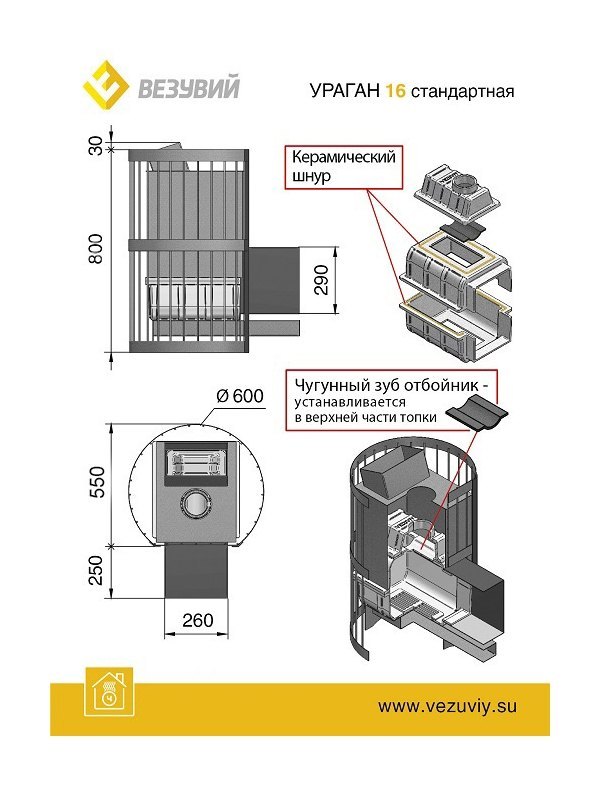 ВЕЗУВИЙ

УРАГАН 16 стандартная

30

800

290

Керамический шнур

Ø 600

Чугунный зуб отбойник - устанавливается в верхней части топки

550

250

260

www.vezuviy.su